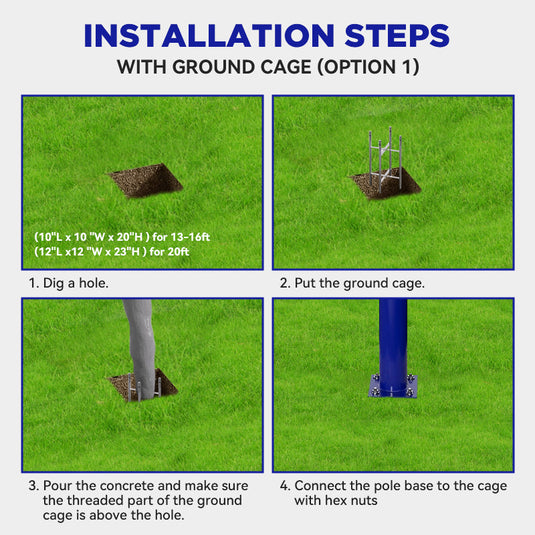 INSTALLATION STEPS
WITH GROUND CAGE (OPTION 1)

(10"L x 10 "W x 20"H ) for 13-16ft
(12"L x12 "W x 23"H ) for 20ft

1. Dig a hole.

2. Put the ground cage.

3. Pour the concrete and make sure the threaded part of the ground cage is above the hole.

4. Connect the pole base to the cage with hex nuts